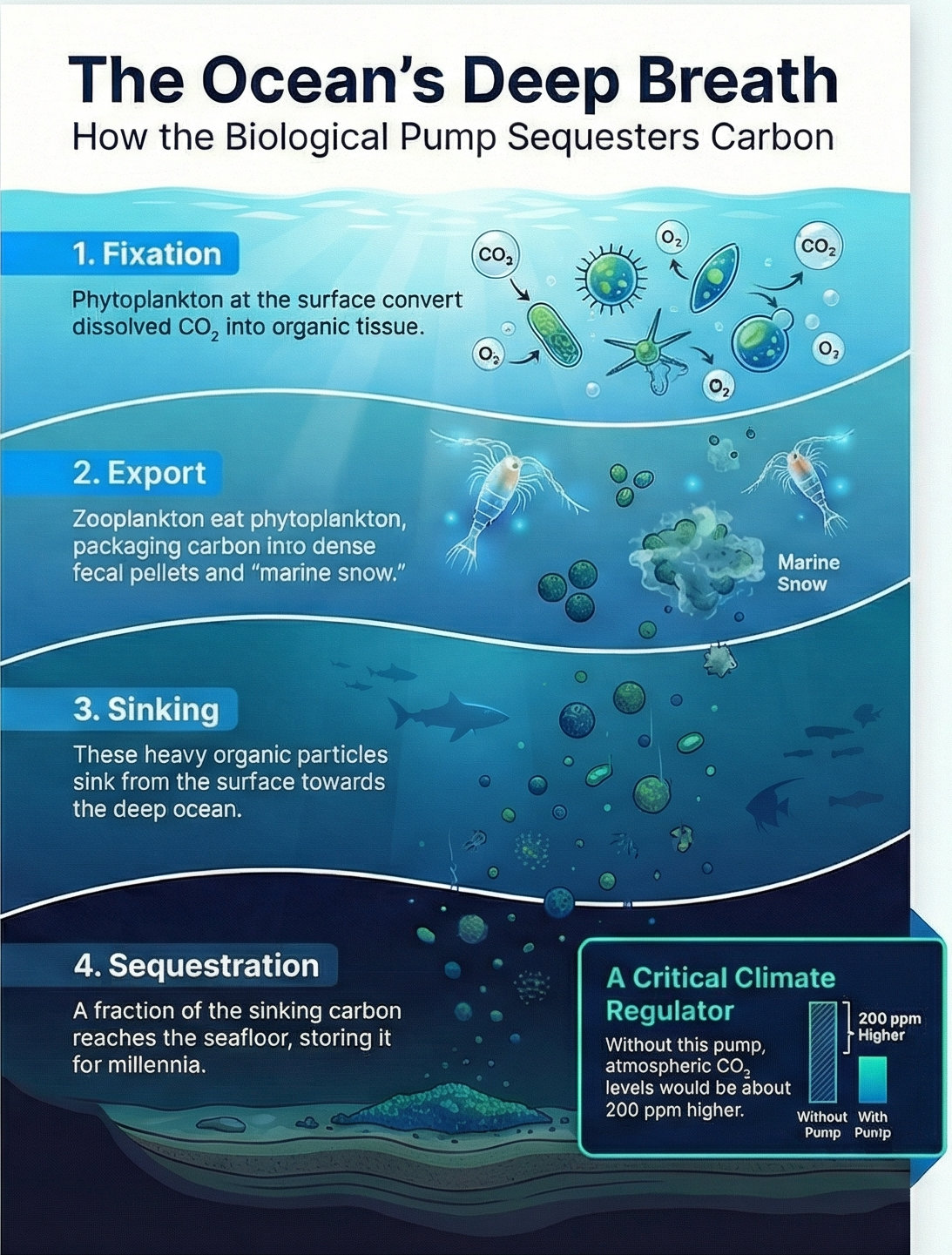 The Ocean's Deep Breath

How the Biological Pump Sequesters Carbon

1. Fixation

Phytoplankton at the surface convert dissolved $CO_2$ into organic tissue.

$CO_2$ $O_2$ $CO_2$ $O_2$ $O_2$ $O_2$

2. Export

Zooplankton eat phytoplankton, packaging carbon into dense fecal pellets and "marine snow."

Marine Snow

3. Sinking

These heavy organic particles sink from the surface towards the deep ocean.

4. Sequestration

A fraction of the sinking carbon reaches the seafloor, storing it for millennia.

A Critical Climate Regulator

Without this pump, atmospheric $CO_2$ levels would be about 200 ppm higher.

200 ppm Higher

Without Pump With Pump